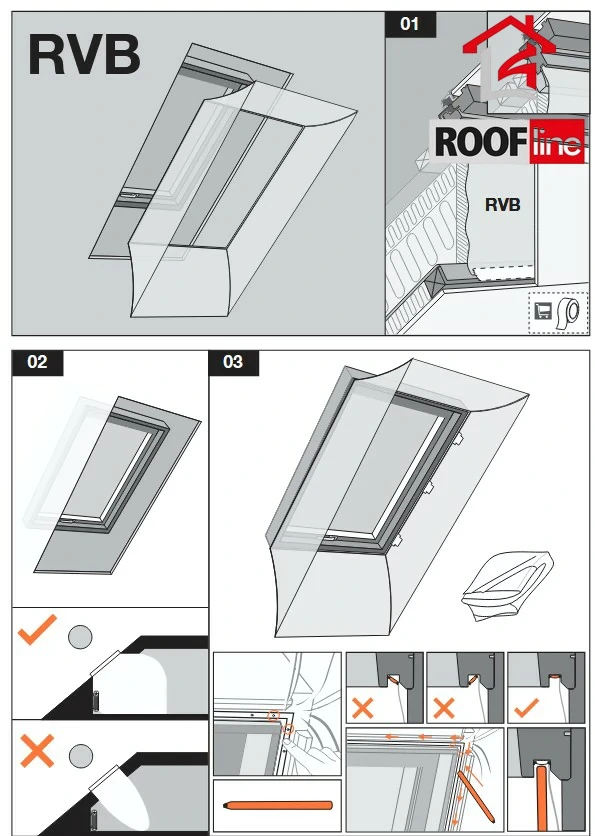 RVB

01

ROOFline

RVB

02

03